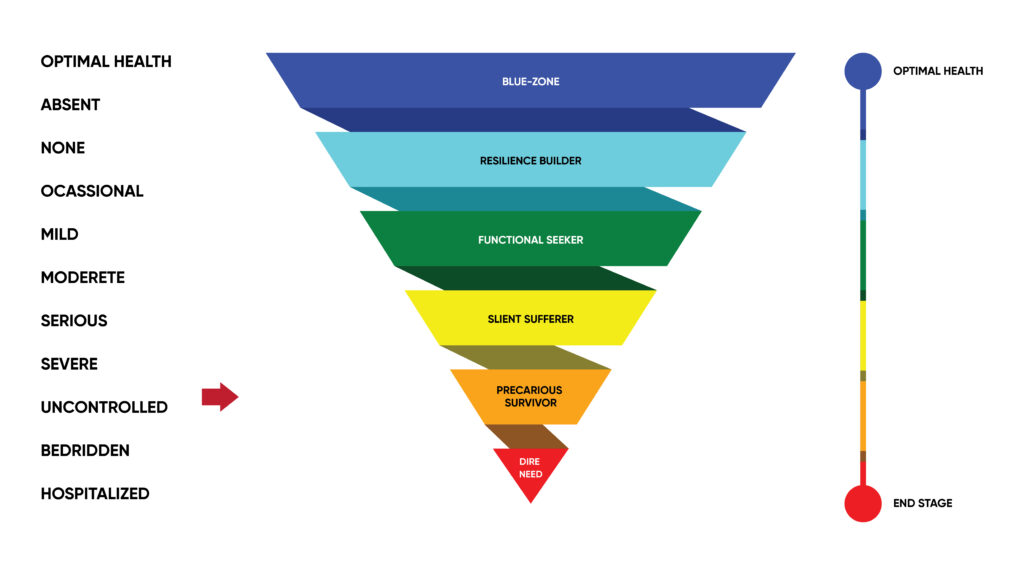 OPTIMAL HEALTH
ABSENT
NONE
OCASSIONAL
MILD
MODERETE
SERIOUS
SEVERE
UNCONTROLLED
BEDRIDDEN
HOSPITALIZED

BLUE-ZONE
RESILIENCE BUILDER
FUNCTIONAL SEEKER
SLIENT SUFFERER
PRECARIOUS SURVIVOR
DIRE NEED

OPTIMAL HEALTH
END STAGE