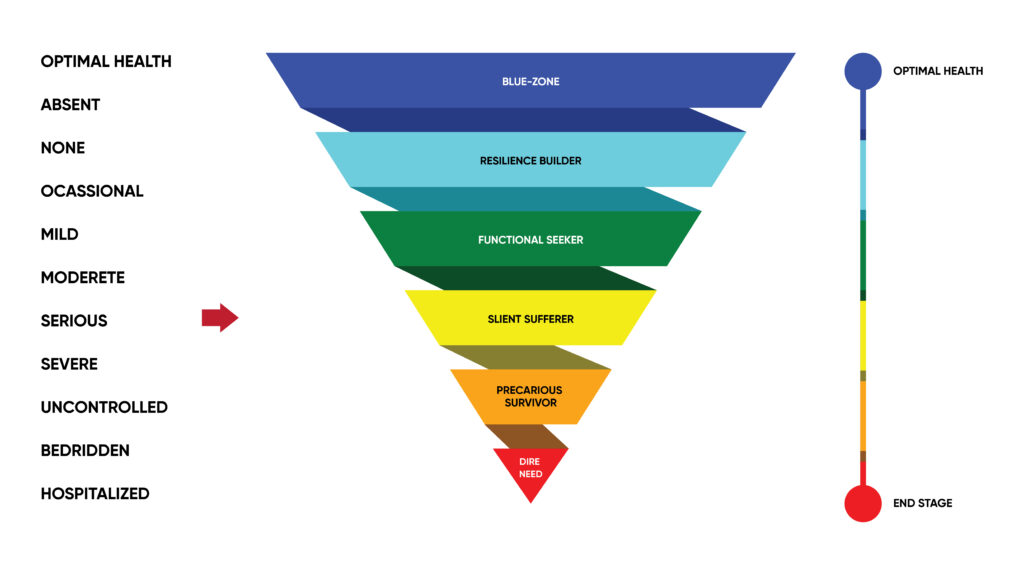 OPTIMAL HEALTH
ABSENT
NONE
OCASSIONAL
MILD
MODERETE
SERIOUS
SEVERE
UNCONTROLLED
BEDRIDDEN
HOSPITALIZED

BLUE-ZONE
RESILIENCE BUILDER
FUNCTIONAL SEEKER
SLIENT SUFFERER
PRECARIOUS SURVIVOR
DIRE NEED

OPTIMAL HEALTH
END STAGE