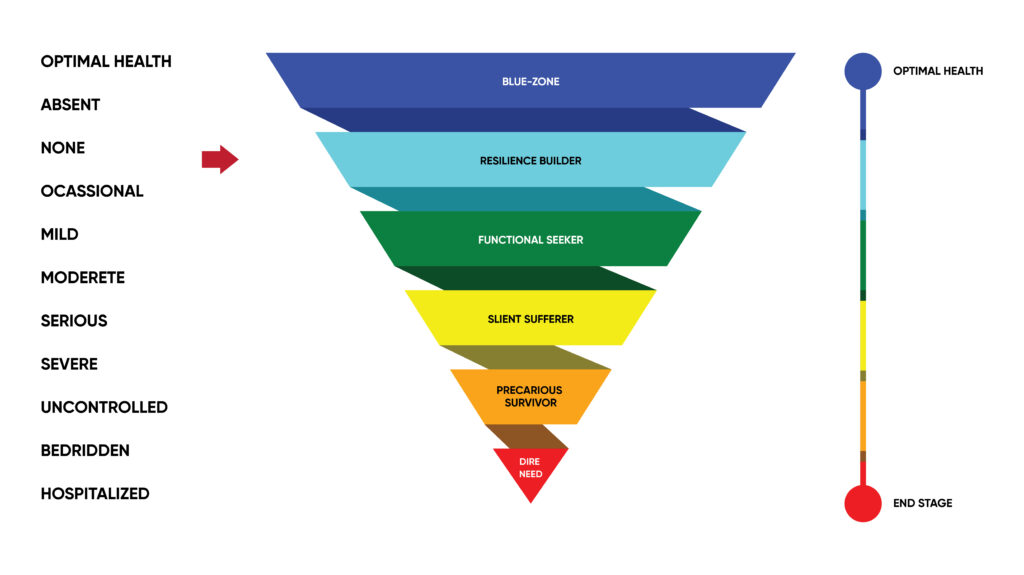 OPTIMAL HEALTH
ABSENT
NONE
OCASSIONAL
MILD
MODERETE
SERIOUS
SEVERE
UNCONTROLLED
BEDRIDDEN
HOSPITALIZED

BLUE-ZONE
RESILIENCE BUILDER
FUNCTIONAL SEEKER
SLIENT SUFFERER
PRECARIOUS SURVIVOR
DIRE NEED

OPTIMAL HEALTH
END STAGE